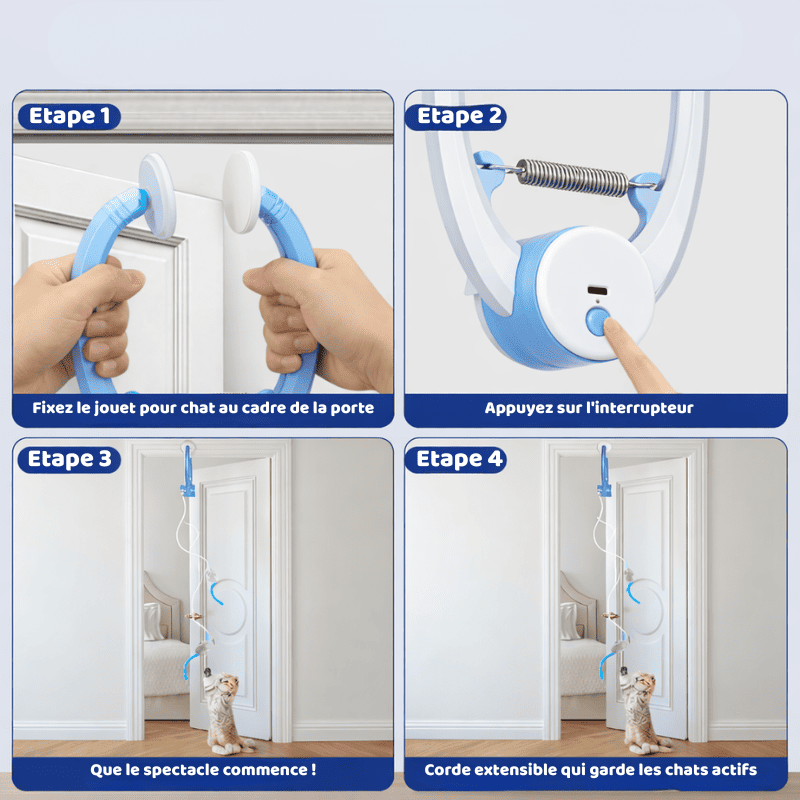 Etape 1

Fixez le jouet pour chat au cadre de la porte

Etape 2

Appuyez sur l'interrupteur

Etape 3

Que le spectacle commence !

Etape 4

Corde extensible qui garde les chats actifs