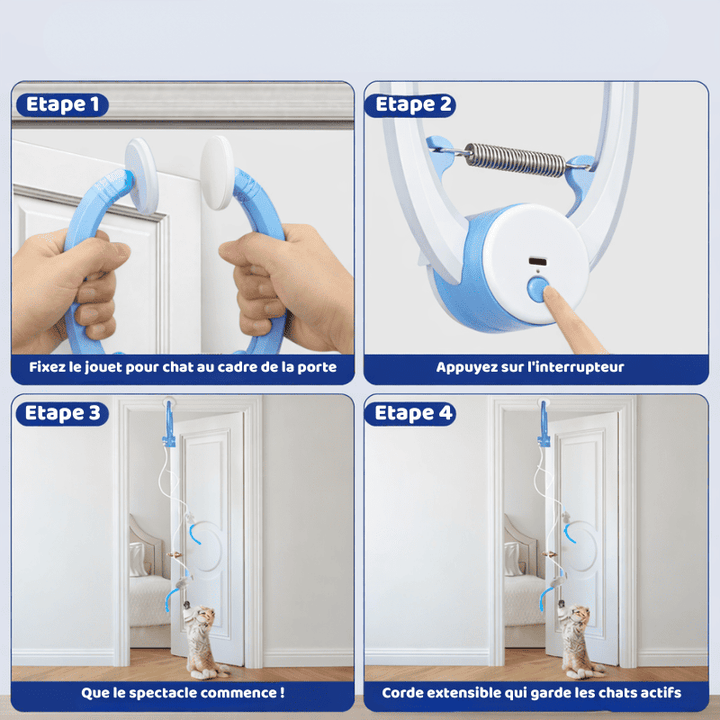 Etape 1

Fixez le jouet pour chat au cadre de la porte

Etape 2

Appuyez sur l'interrupteur

Etape 3

Que le spectacle commence !

Etape 4

Corde extensible qui garde les chats actifs